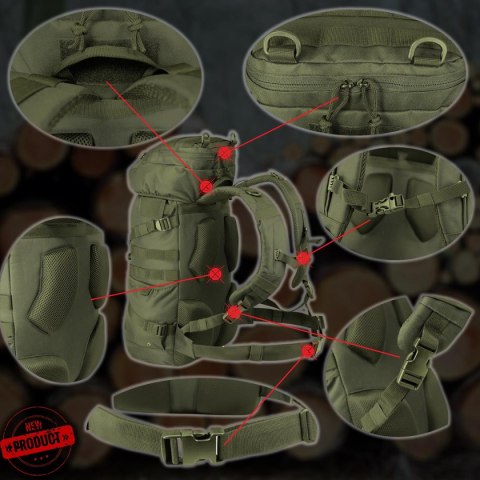 NEW
PRODUCT